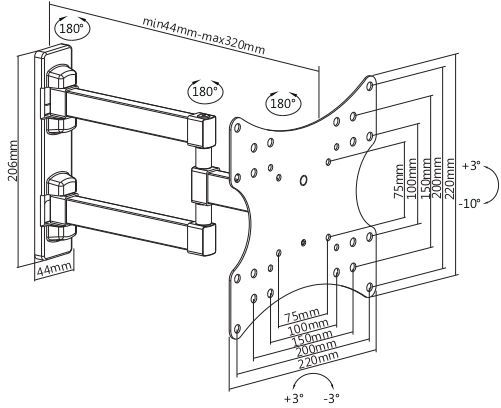 180°
min44mm-max320mm
180°
180°
206mm
44mm
75mm
100mm
150mm
200mm
220mm
+3°
-10°
75mm
100mm
150mm
200mm
220mm
+3°
-3°