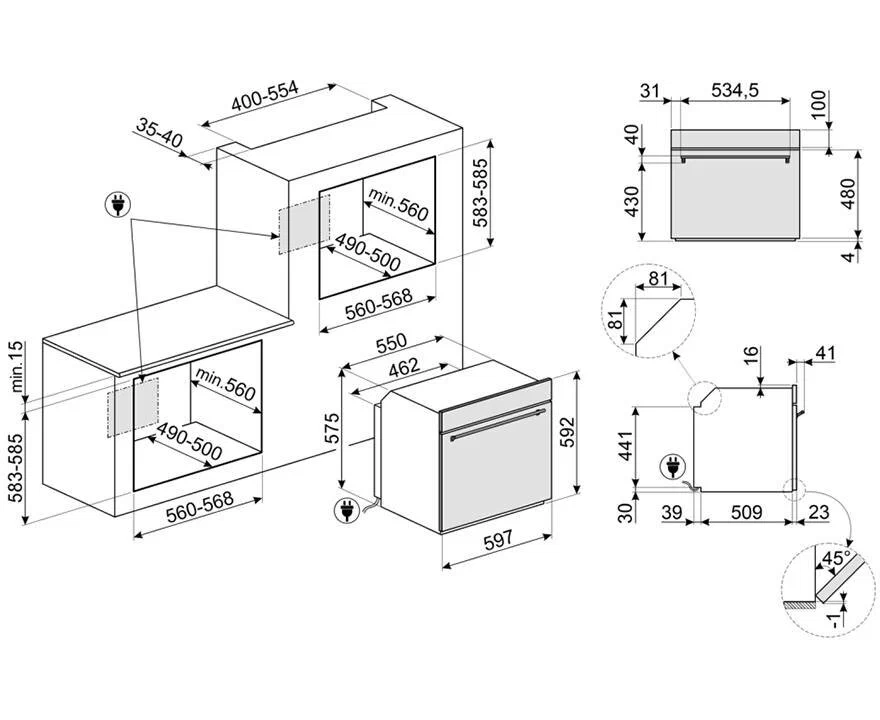 400-554
35-40
583-585
min.560
490-500
560-568
min.15
583-585
min.560
490-500
560-568
550
462
575
592
597
31
534,5
100
40
430
480
4
81
81
16
41
441
30
39
509
23
45°
-1